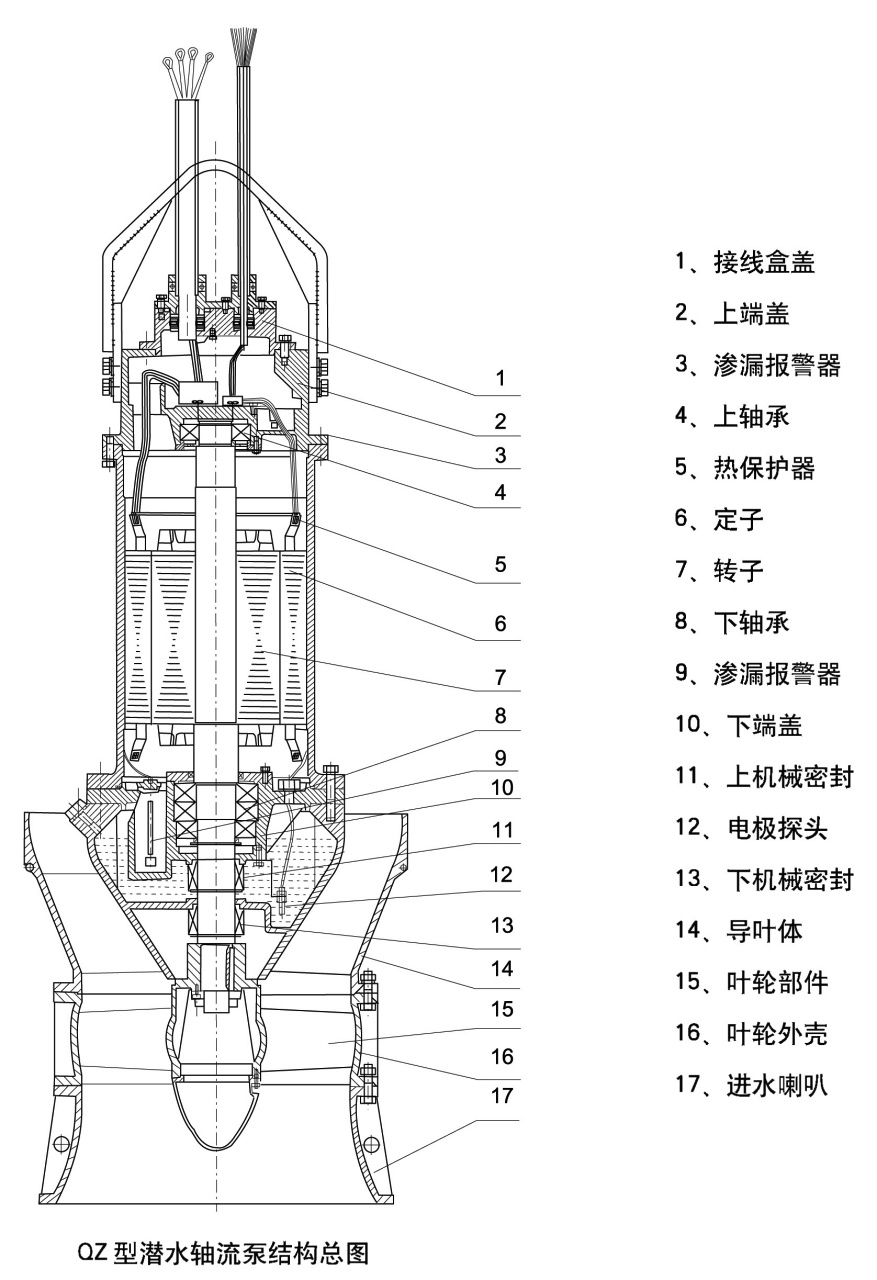 1
2
3
4
5
6
7
8
9
10
11
12
13
14
15
16
17

1、接线盒盖
2、上端盖
3、渗漏报警器
4、上轴承
5、热保护器
6、定子
7、转子
8、下轴承
9、渗漏报警器
10、下端盖
11、上机械密封
12、电极探头
13、下机械密封
14、导叶体
15、叶轮部件
16、叶轮外壳
17、进水喇叭

QZ 型潜水轴流泵结构总图