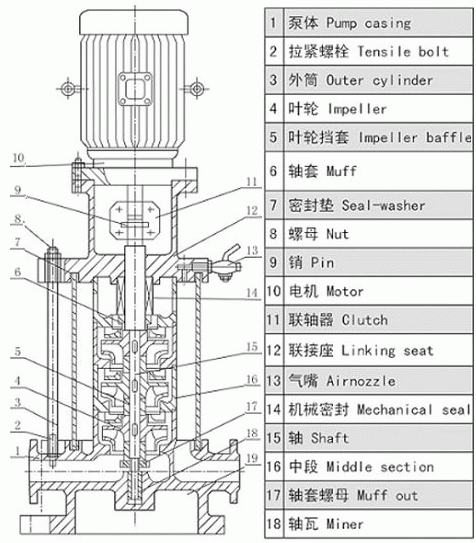 10
9
8
7
6
5
4
3
2
1
11
12
13
14
15
16
17
18
19

| 1 | 泵体 Pump casing |
|---|---|
| 2 | 拉紧螺栓 Tensile bolt |
| 3 | 外筒 Outer cylinder |
| 4 | 叶轮 Impeller |
| 5 | 叶轮挡套 Impeller baffle |
| 6 | 轴套 Muff |
| 7 | 密封垫 Seal-washer |
| 8 | 螺母 Nut |
| 9 | 销 Pin |
| 10 | 电机 Motor |
| 11 | 联轴器 Clutch |
| 12 | 联接座 Linking seat |
| 13 | 气嘴 Airnozzle |
| 14 | 机械密封 Mechanical seal |
| 15 | 轴 Shaft |
| 16 | 中段 Middle section |
| 17 | 轴套螺母 Muff out |
| 18 | 轴瓦 Miner |