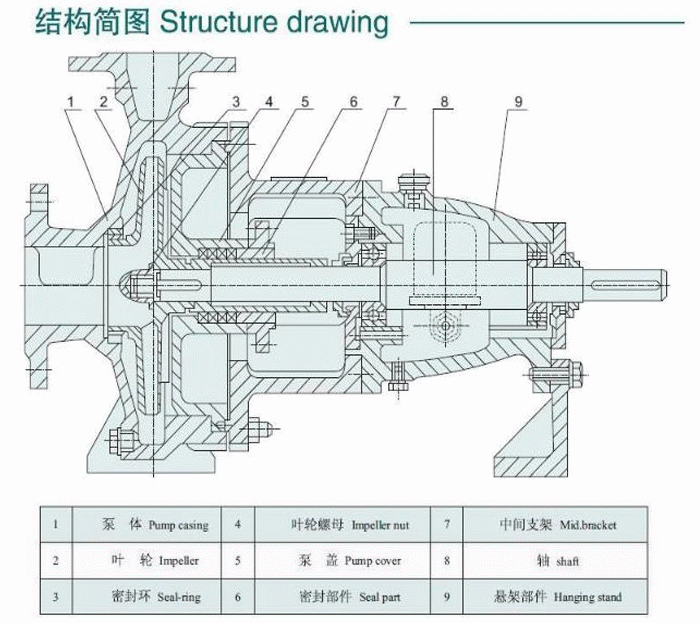 结构简图 Structure drawing

1 2 3 4 5 6 7 8 9

| 1 | 泵 体 Pump casing | 4 | 叶轮螺母 Impeller nut | 7 | 中间支架 Mid.bracket |
|---|---|---|---|---|---|
| 2 | 叶 轮 Impeller | 5 | 泵 盖 Pump cover | 8 | 轴 shaft |
| 3 | 密封环 Seal-ring | 6 | 密封部件 Seal part | 9 | 悬架部件 Hanging stand |